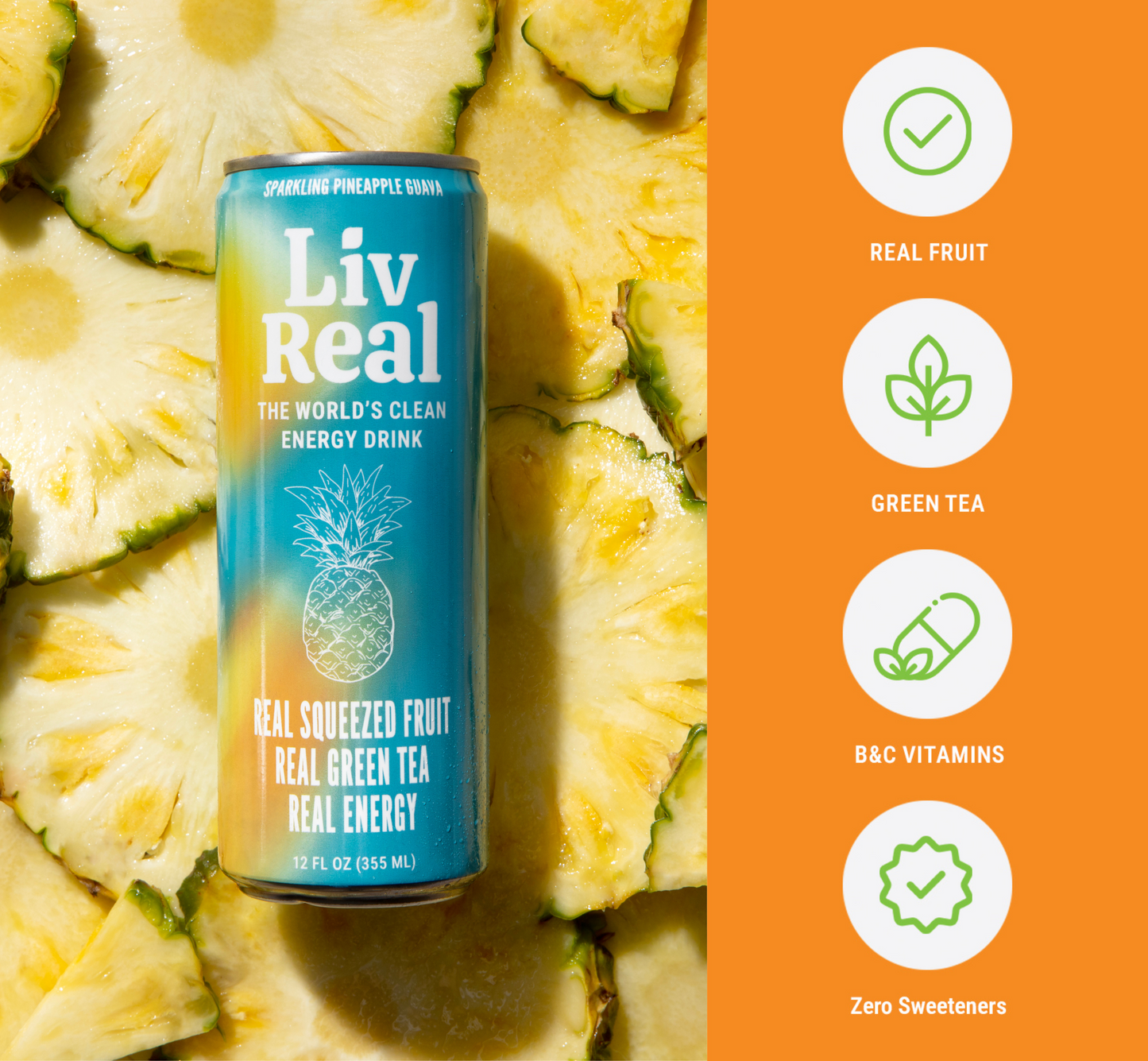 SPARKLING PINEAPPLE GUAVA

Liv Real

THE WORLD'S CLEAN ENERGY DRINK

REAL SQUEEZED FRUIT
REAL GREEN TEA
REAL ENERGY

12 FL OZ (355 ML)

REAL FRUIT

GREEN TEA

B&C VITAMINS

Zero Sweeteners