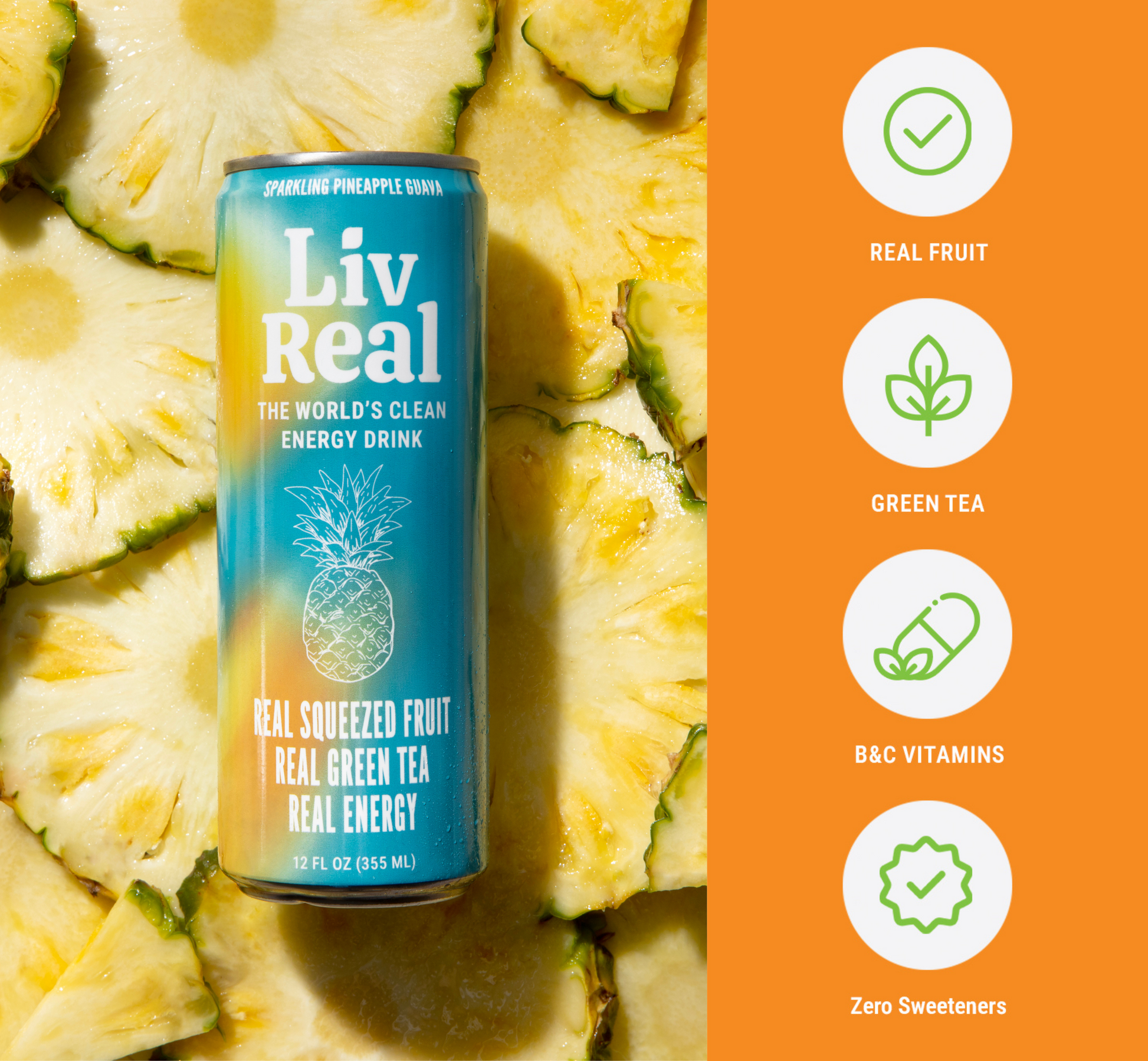 SPARKLING PINEAPPLE GUAVA

Liv Real

THE WORLD'S CLEAN ENERGY DRINK

REAL SQUEEZED FRUIT
REAL GREEN TEA
REAL ENERGY

12 FL OZ (355 ML)

REAL FRUIT

GREEN TEA

B&C VITAMINS

Zero Sweeteners